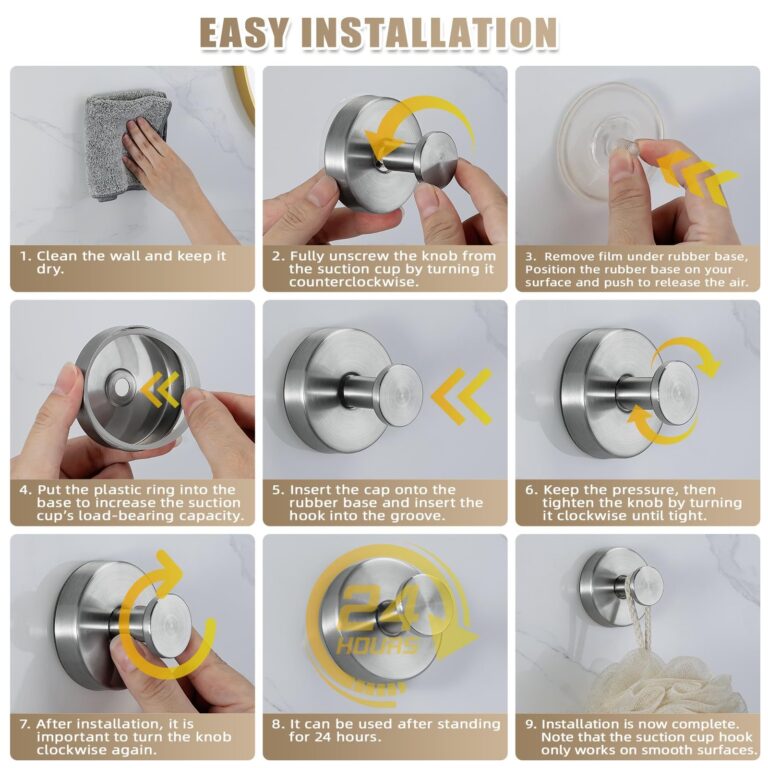 EASY INSTALLATION

1. Clean the wall and keep it dry.

2. Fully unscrew the knob from the suction cup by turning it counterclockwise.

3. Remove film under rubber base, Position the rubber base on your surface and push to release the air.

4. Put the plastic ring into the base to increase the suction cup's load-bearing capacity.

5. Insert the cap onto the rubber base and insert the hook into the groove.

6. Keep the pressure, then tighten the knob by turning it clockwise until tight.

7. After installation, it is important to turn the knob clockwise again.

24 HOURS

8. It can be used after standing for 24 hours.

9. Installation is now complete. Note that the suction cup hook only works on smooth surfaces.