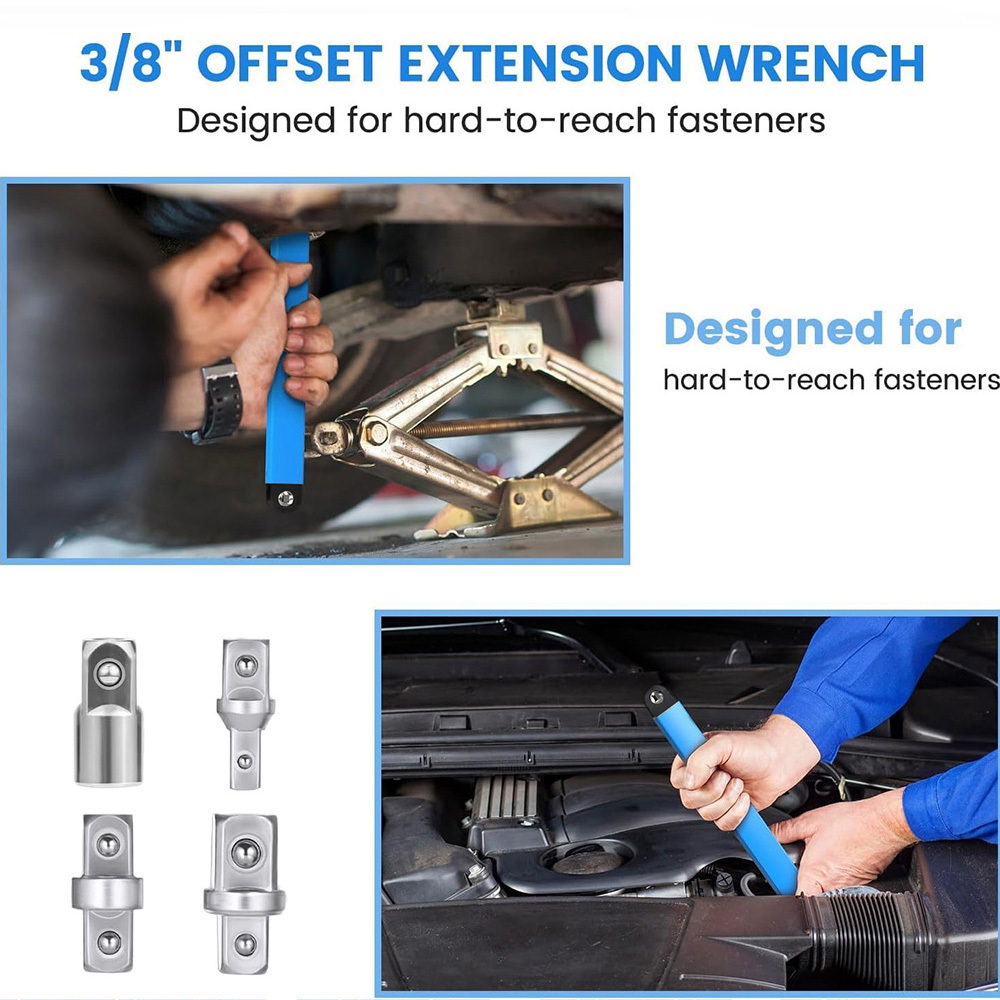 3/8" OFFSET EXTENSION WRENCH
Designed for hard-to-reach fasteners

Designed for
hard-to-reach fasteners