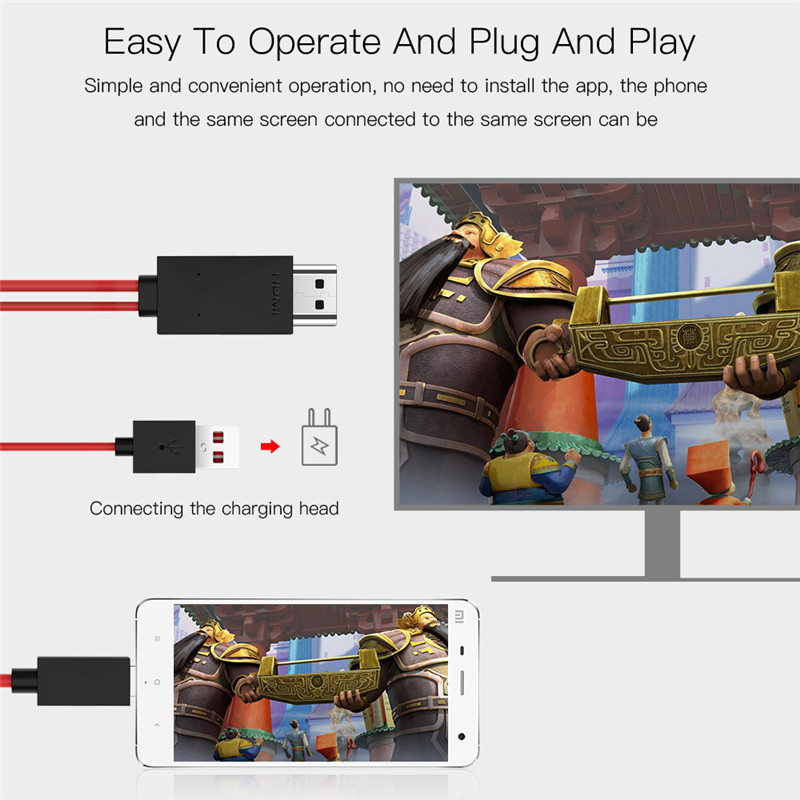 Easy To Operate And Plug And Play

Simple and convenient operation, no need to install the app, the phone and the same screen connected to the same screen can be

HDMI

Connecting the charging head

MI